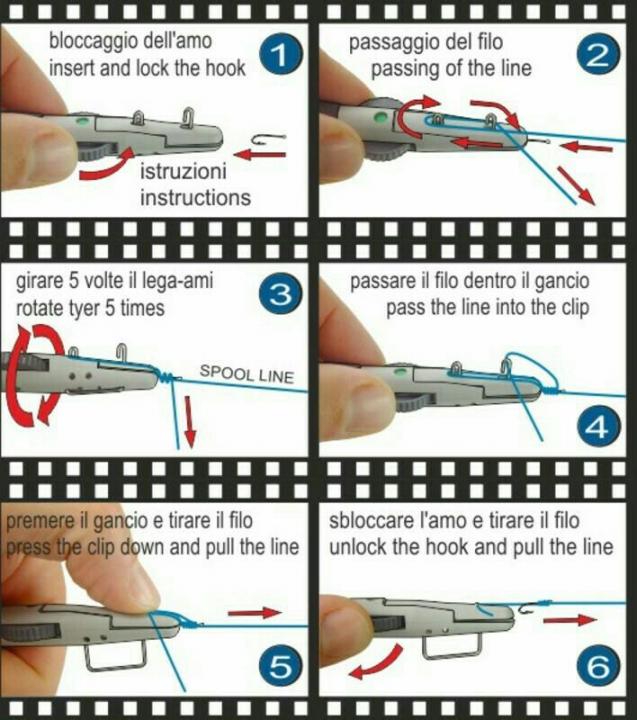 bloccaggio dell'amo
insert and lock the hook

1

istruzioni
instructions

passaggio del filo
passing of the line

2

girare 5 volte il lega-ami
rotate tyer 5 times

3

SPOOL LINE

passare il filo dentro il gancio
pass the line into the clip

4

premere il gancio e tirare il filo
press the clip down and pull the line

5

sbloccare l'amo e tirare il filo
unlock the hook and pull the line

6